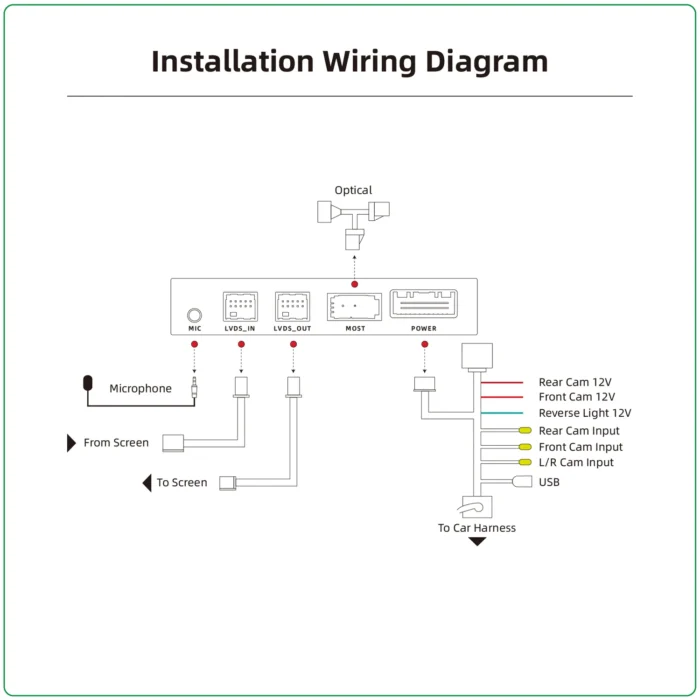 Installation Wiring Diagram

Optical

MIC
LVDS_IN
LVDS_OUT
MOST
POWER

Microphone

From Screen

To Screen

Rear Cam 12V
Front Cam 12V
Reverse Light 12V
Rear Cam Input
Front Cam Input
L/R Cam Input
USB

To Car Harness