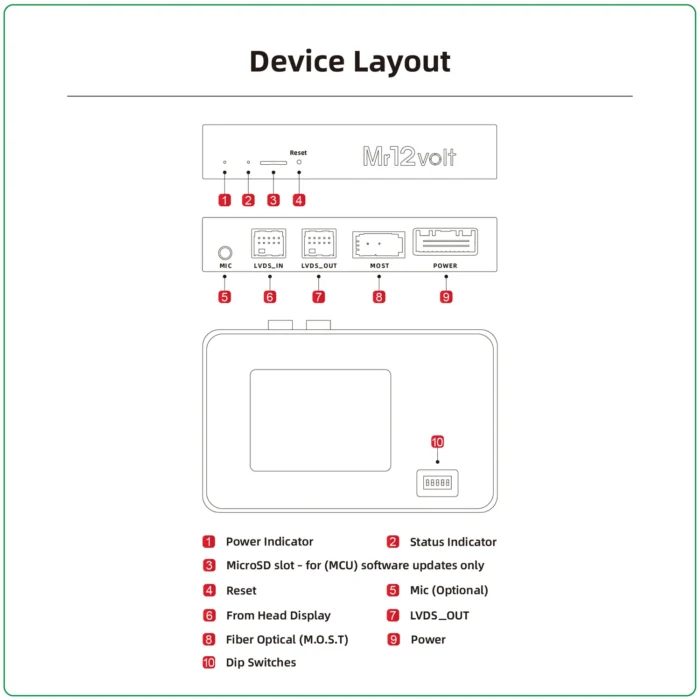 Device Layout

Reset

Mr12volt

1 2 3 4

MIC LVDS_IN LVDS_OUT MOST POWER

5 6 7 8 9

10

1 Power Indicator
2 Status Indicator
3 MicroSD slot - for (MCU) software updates only
4 Reset
5 Mic (Optional)
6 From Head Display
7 LVDS_OUT
8 Fiber Optical (M.O.S.T)
9 Power
10 Dip Switches