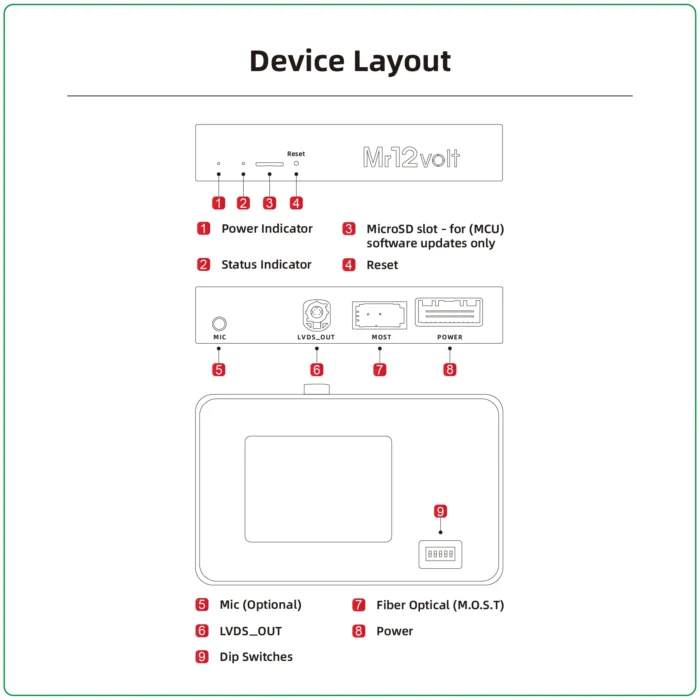 Device Layout

Reset

Mr12volt

1 2 3 4

1 Power Indicator

2 Status Indicator

3 MicroSD slot - for (MCU) software updates only

4 Reset

MIC LVDS_OUT MOST POWER

5 6 7 8

9

5 Mic (Optional)

6 LVDS_OUT

9 Dip Switches

7 Fiber Optical (M.O.S.T)

8 Power