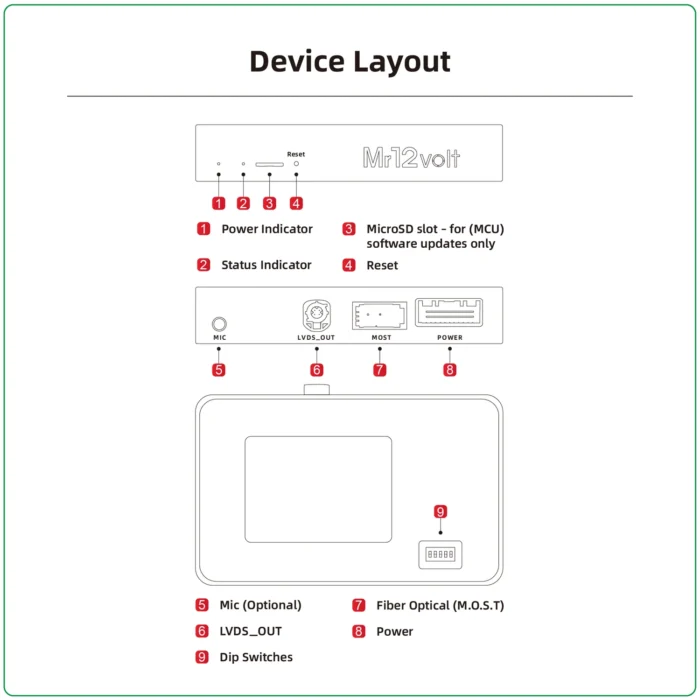 Device Layout

Reset

Mr12volt

1 2 3 4

1 Power Indicator

2 Status Indicator

3 MicroSD slot - for (MCU) software updates only

4 Reset

MIC LVDS_OUT MOST POWER

5 6 7 8

9

5 Mic (Optional)

6 LVDS_OUT

9 Dip Switches

7 Fiber Optical (M.O.S.T)

8 Power