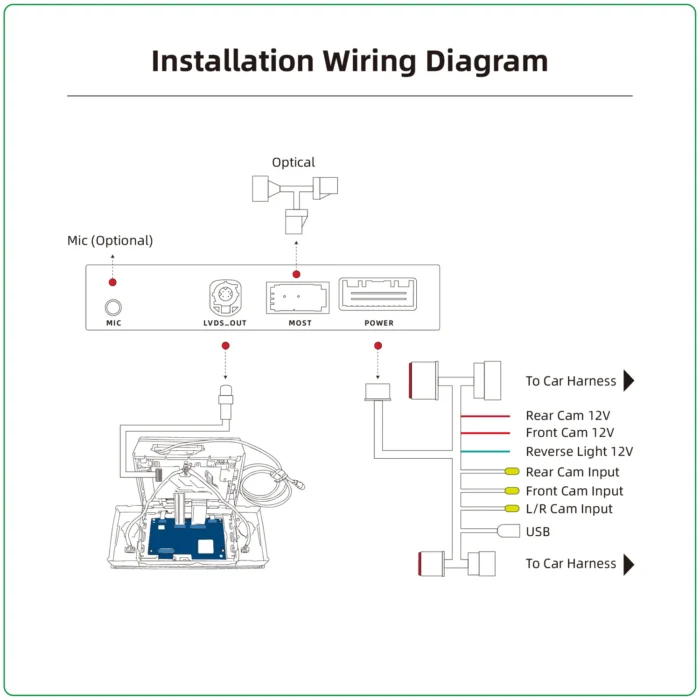 Installation Wiring Diagram

Optical

Mic (Optional)

MIC

LVDS_OUT

MOST

POWER

To Car Harness

Rear Cam 12V

Front Cam 12V

Reverse Light 12V

Rear Cam Input

Front Cam Input

L/R Cam Input

USB

To Car Harness