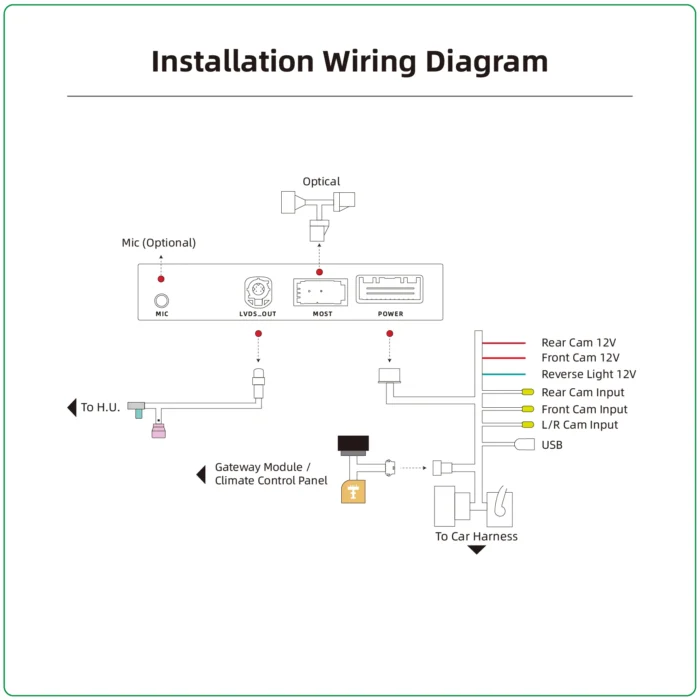 Installation Wiring Diagram

Optical

Mic (Optional)

MIC

LVDS_OUT

MOST

POWER

Rear Cam 12V

Front Cam 12V

Reverse Light 12V

Rear Cam Input

Front Cam Input

L/R Cam Input

USB

To H.U.

Gateway Module / Climate Control Panel

To Car Harness