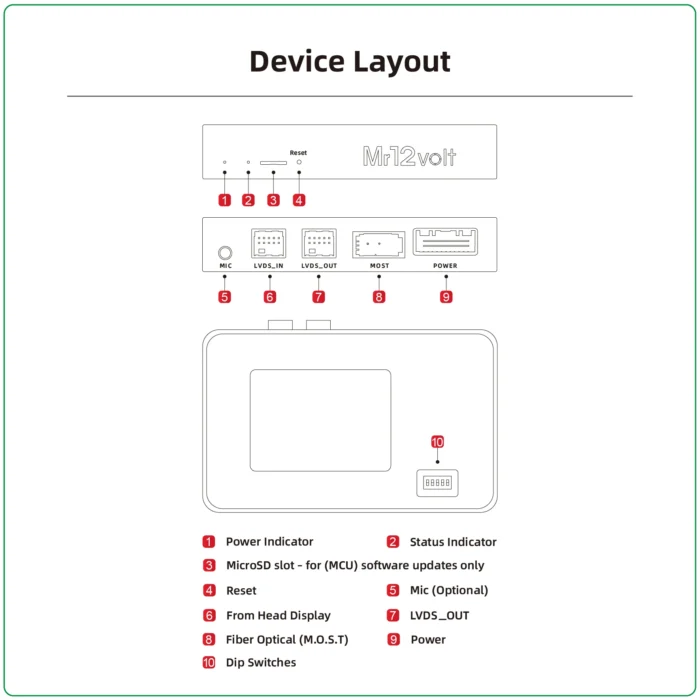 Device Layout

Reset
Mr12volt

1 2 3 4

MIC LVDS_IN LVDS_OUT MOST POWER

5 6 7 8 9

10

1 Power Indicator
2 Status Indicator
3 MicroSD slot - for (MCU) software updates only
4 Reset
5 Mic (Optional)
6 From Head Display
7 LVDS_OUT
8 Fiber Optical (M.O.S.T)
9 Power
10 Dip Switches