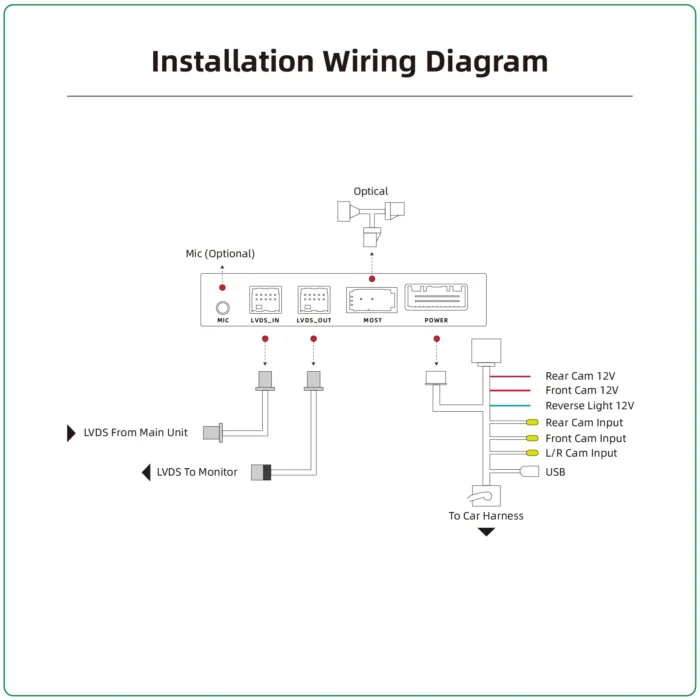 Installation Wiring Diagram

Optical

Mic (Optional)

MIC

LVDS_IN

LVDS_OUT

MOST

POWER

LVDS From Main Unit

LVDS To Monitor

Rear Cam 12V

Front Cam 12V

Reverse Light 12V

Rear Cam Input

Front Cam Input

L/R Cam Input

USB

To Car Harness