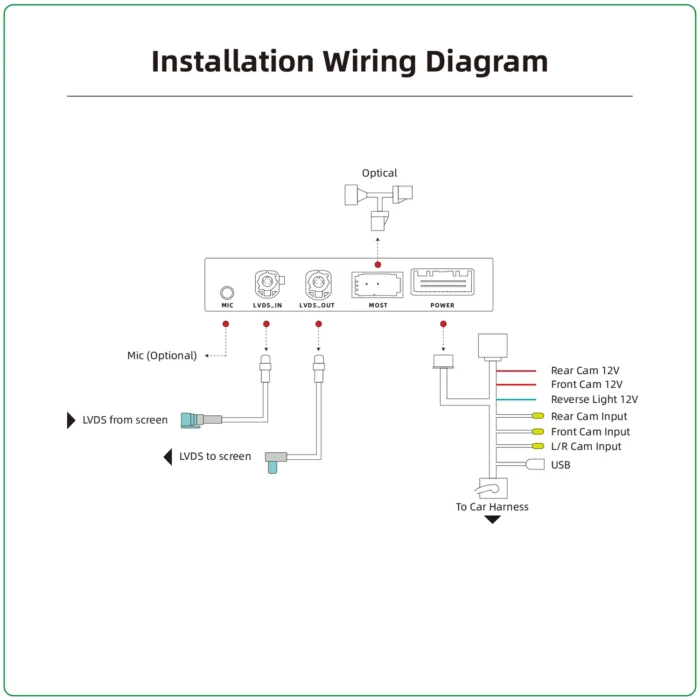 Installation Wiring Diagram

Optical

MIC
LVDS_IN
LVDS_OUT
MOST
POWER

Mic (Optional)

LVDS from screen

LVDS to screen

Rear Cam 12V
Front Cam 12V
Reverse Light 12V
Rear Cam Input
Front Cam Input
L/R Cam Input
USB

To Car Harness