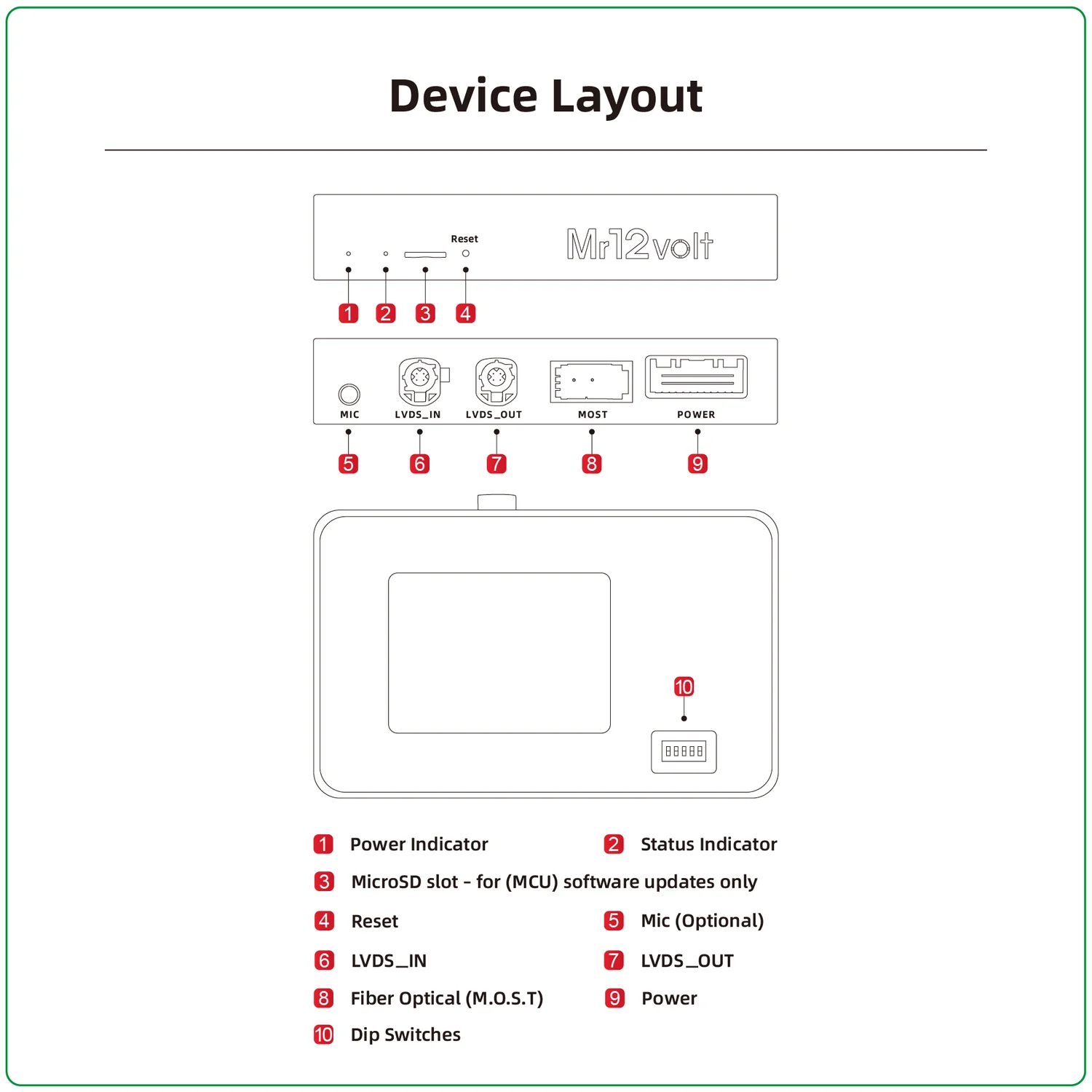 Device Layout

Reset

Mr12volt

1 2 3 4

MIC LVDS_IN LVDS_OUT MOST POWER

5 6 7 8 9

10

1 Power Indicator
2 Status Indicator
3 MicroSD slot - for (MCU) software updates only
4 Reset
5 Mic (Optional)
6 LVDS_IN
7 LVDS_OUT
8 Fiber Optical (M.O.S.T)
9 Power
10 Dip Switches